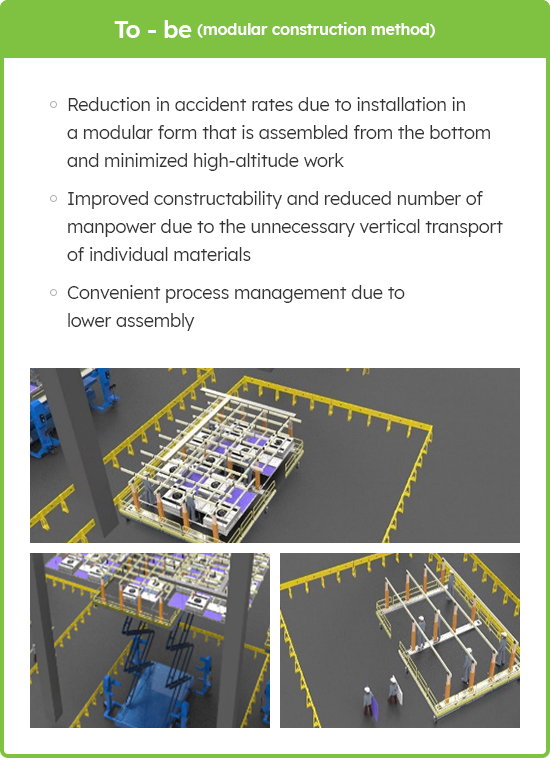 To - be (modular construction method)

◦ Reduction in accident rates due to installation in a modular form that is assembled from the bottom and minimized high-altitude work

◦ Improved constructability and reduced number of manpower due to the unnecessary vertical transport of individual materials

◦ Convenient process management due to lower assembly