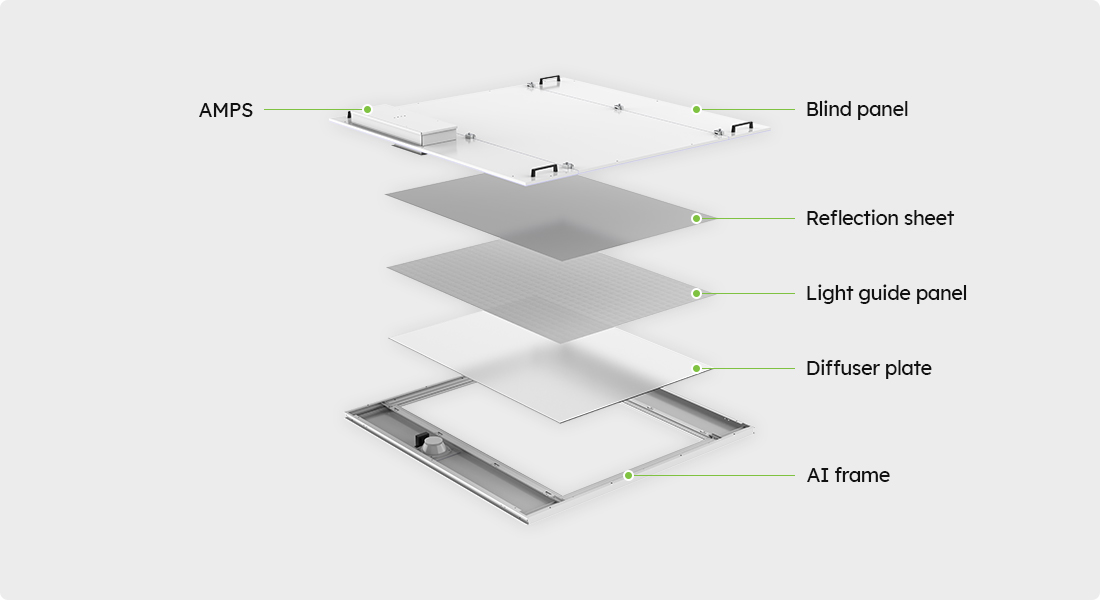 AMPS

Blind panel

Reflection sheet

Light guide panel

Diffuser plate

AI frame