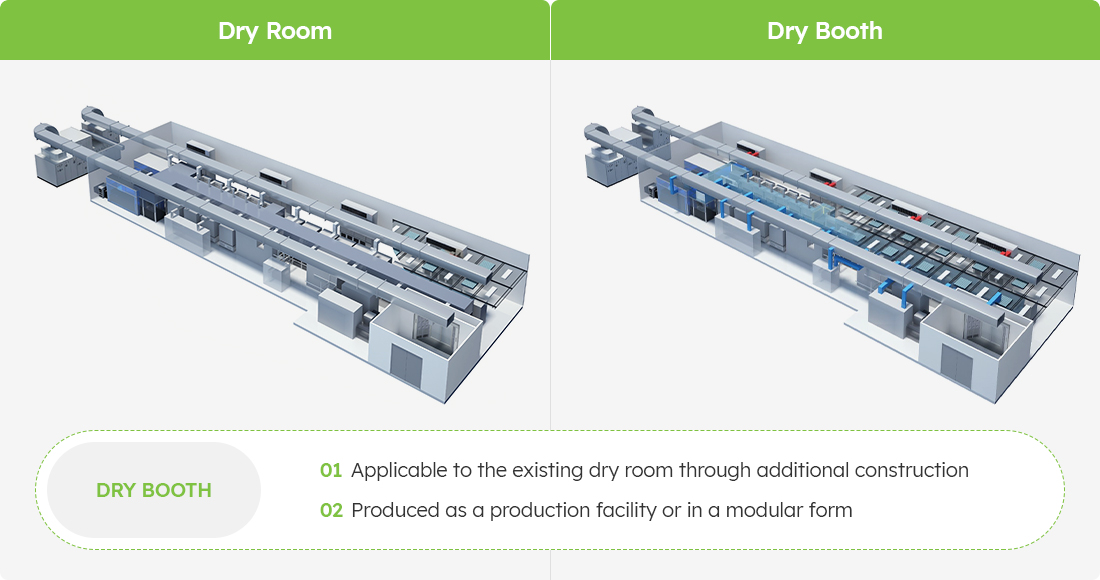 Dry Room

Dry Booth

DRY BOOTH

01 Applicable to the existing dry room through additional construction

02 Produced as a production facility or in a modular form