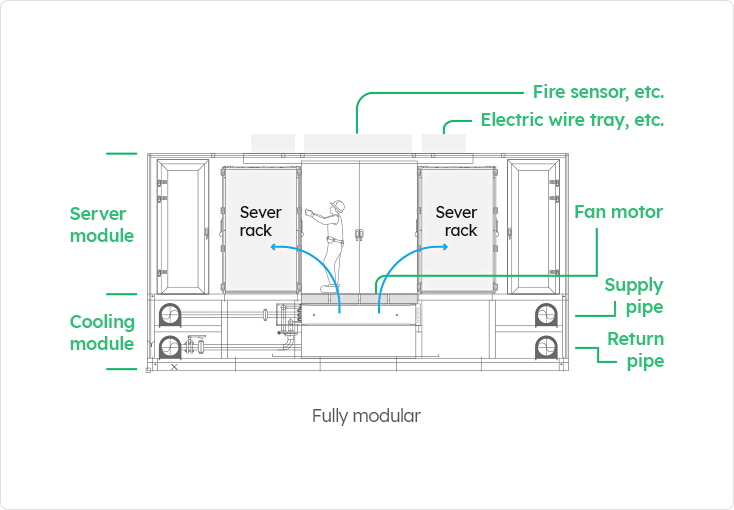 Fire sensor, etc.

Electric wire tray, etc.

Server module

Sever rack

Sever rack

Fan motor

Supply pipe

Cooling module

Return pipe

Fully modular