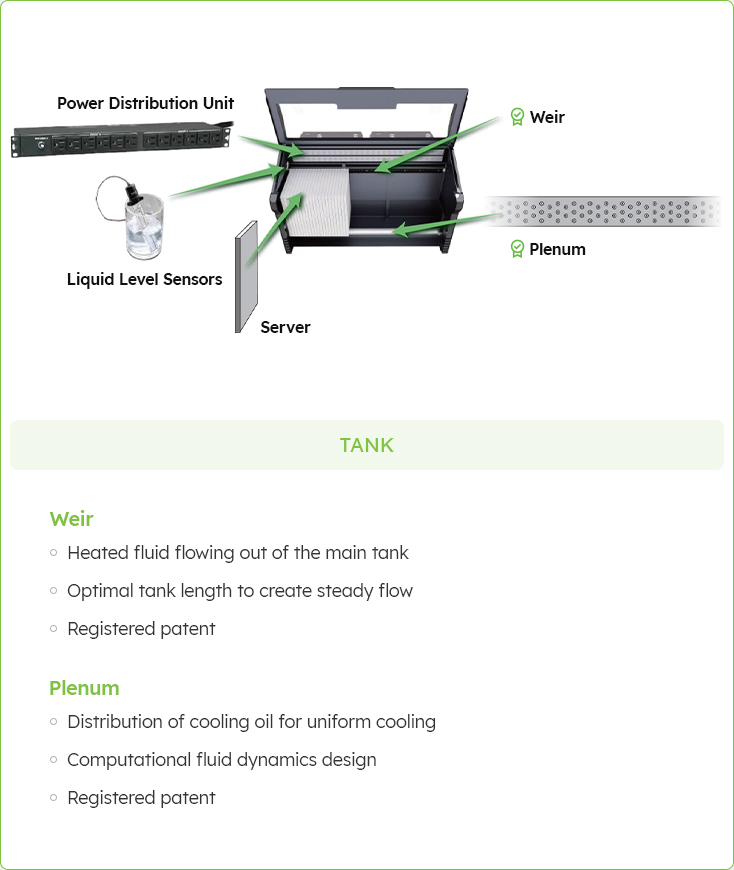 Power Distribution Unit

Weir

Liquid Level Sensors

Plenum

Server

TANK

Weir
◦ Heated fluid flowing out of the main tank
◦ Optimal tank length to create steady flow
◦ Registered patent

Plenum
◦ Distribution of cooling oil for uniform cooling
◦ Computational fluid dynamics design
◦ Registered patent